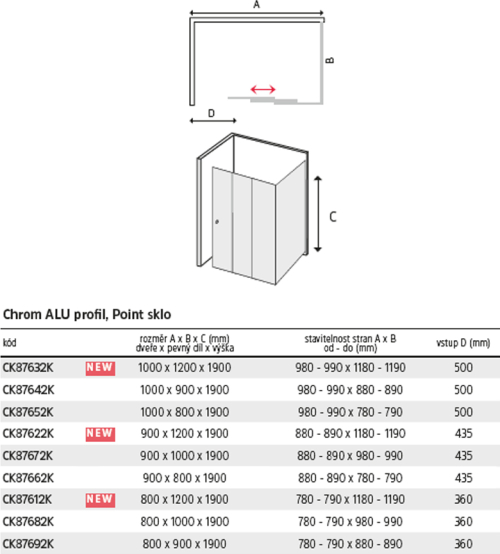 A

B

D

C

Chrom ALU profil, Point sklo

| kód | | rozměr A x B x C (mm) dveře x pevný díl x výška | stavitelnost stran A x B od - do (mm) | vstup D (mm) |
|---|---|---|---|---|
| CK87632K | NEW | 1000 x 1200 x 1900 | 980 - 990 x 1180 - 1190 | 500 |
| CK87642K | | 1000 x 900 x 1900 | 980 - 990 x 880 - 890 | 500 |
| CK87652K | | 1000 x 800 x 1900 | 980 - 990 x 780 - 790 | 500 |
| CK87622K | NEW | 900 x 1200 x 1900 | 880 - 890 x 1180 - 1190 | 435 |
| CK87672K | | 900 x 1000 x 1900 | 880 - 890 x 980 - 990 | 435 |
| CK87662K | | 900 x 800 x 1900 | 880 - 890 x 780 - 790 | 435 |
| CK87612K | NEW | 800 x 1200 x 1900 | 780 - 790 x 1180 - 1190 | 360 |
| CK87682K | | 800 x 1000 x 1900 | 780 - 790 x 980 - 990 | 360 |
| CK87692K | | 800 x 900 x 1900 | 780 - 790 x 880 - 890 | 360 |